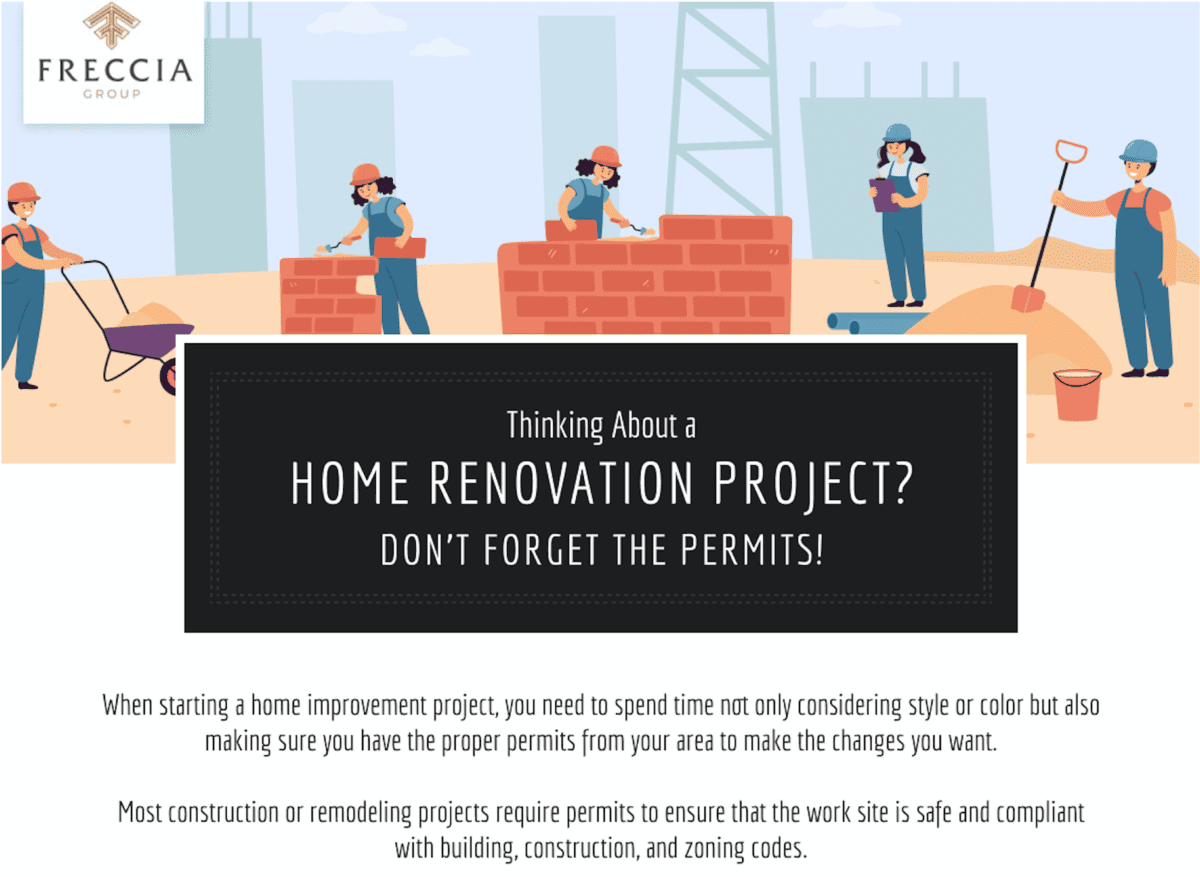 FRECCIA
GROUP

Thinking About a
HOME RENOVATION PROJECT?
DON'T FORGET THE PERMITS!

When starting a home improvement project, you need to spend time not only considering style or color but also making sure you have the proper permits from your area to make the changes you want.

Most construction or remodeling projects require permits to ensure that the work site is safe and compliant with building, construction, and zoning codes.