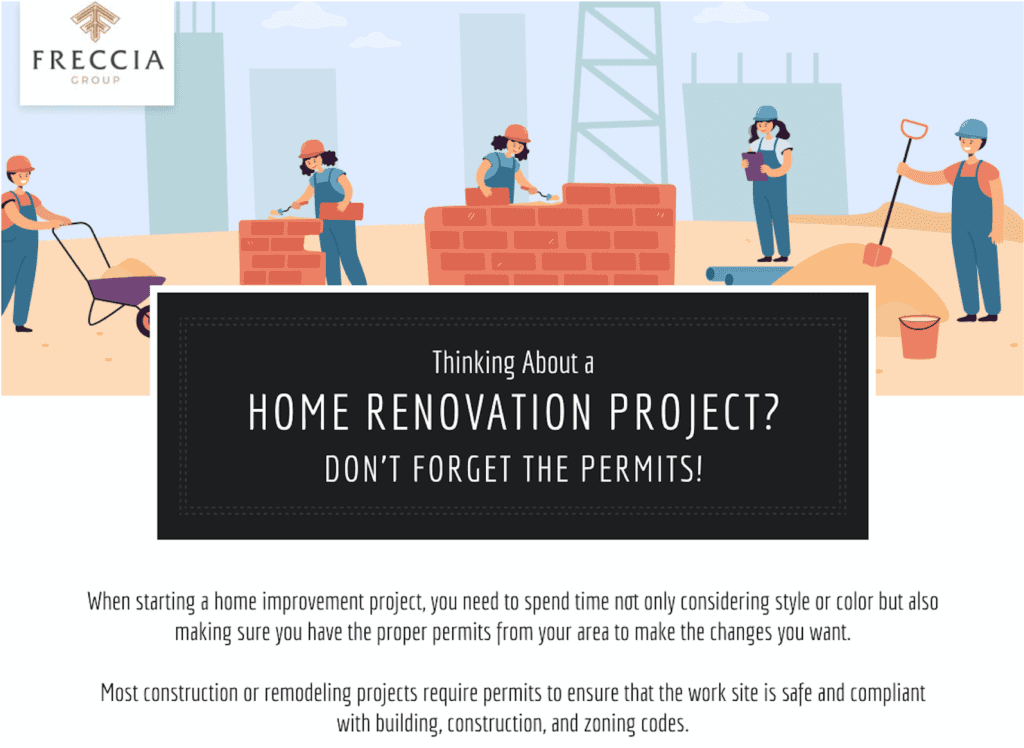 FRECCIA
GROUP

Thinking About a
HOME RENOVATION PROJECT?
DON'T FORGET THE PERMITS!

When starting a home improvement project, you need to spend time not only considering style or color but also making sure you have the proper permits from your area to make the changes you want.

Most construction or remodeling projects require permits to ensure that the work site is safe and compliant with building, construction, and zoning codes.