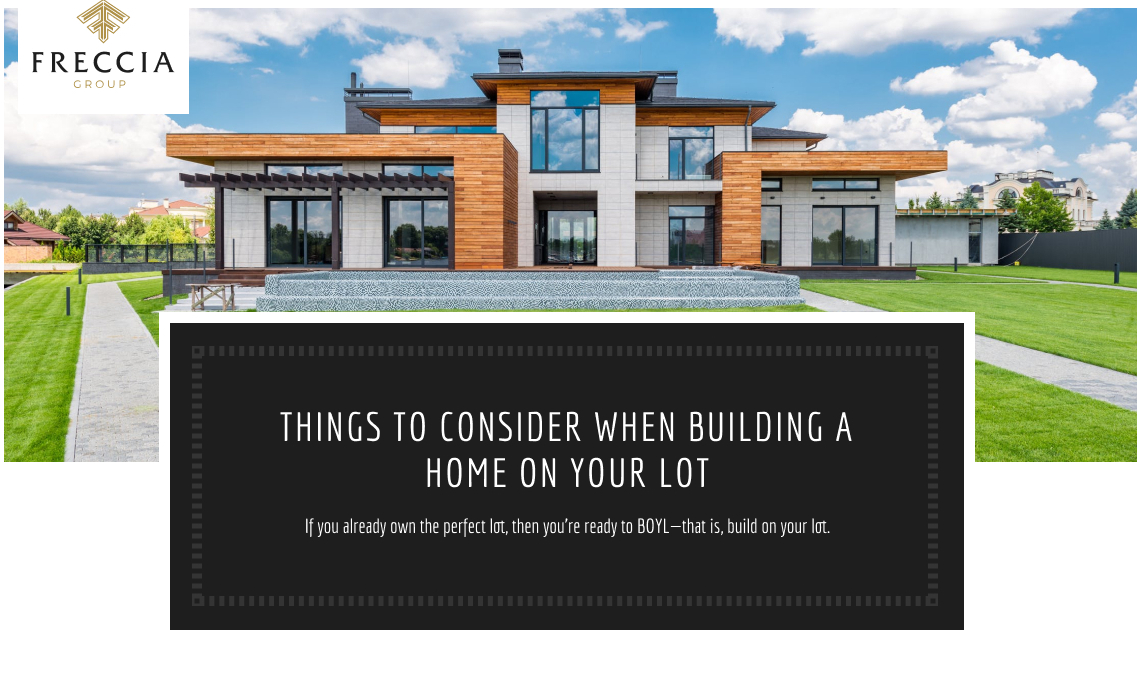 FRECCIA
GROUP

THINGS TO CONSIDER WHEN BUILDING A HOME ON YOUR LOT

If you already own the perfect lot, then you're ready to BOYL—that is, build on your lot.