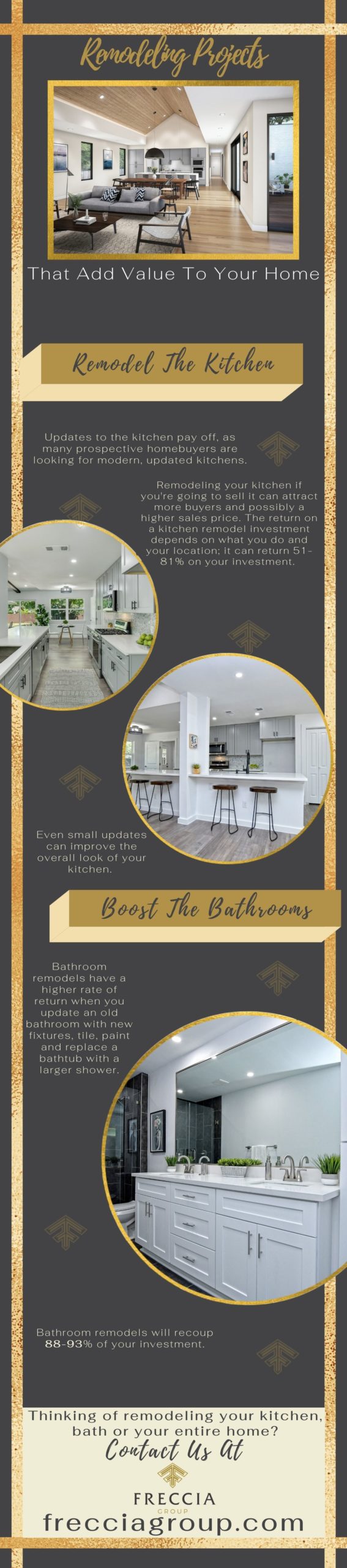 Remodeling Projects

That Add Value To Your Home

Remodel The Kitchen

Updates to the kitchen pay off, as many prospective homebuyers are looking for modern, updated kitchens.

Remodeling your kitchen if you're going to sell it can attract more buyers and possibly a higher sales price. The return on a kitchen remodel investment depends on what you do and your location; it can return 51-81% on your investment.

Even small updates can improve the overall look of your kitchen.

Boost The Bathrooms

Bathroom remodels have a higher rate of return when you update an old bathroom with new fixtures, tile, paint and replace a bathtub with a larger shower.

Bathroom remodels will recoup 88-93% of your investment.

Thinking of remodeling your kitchen, bath or your entire home?

Contact Us At

FRECCIA
GROUP

frecciagroup.com